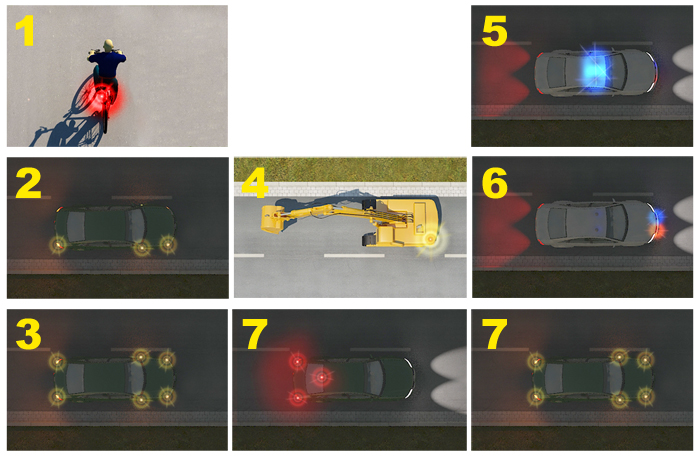 1

5

2

4

6

3

7

7